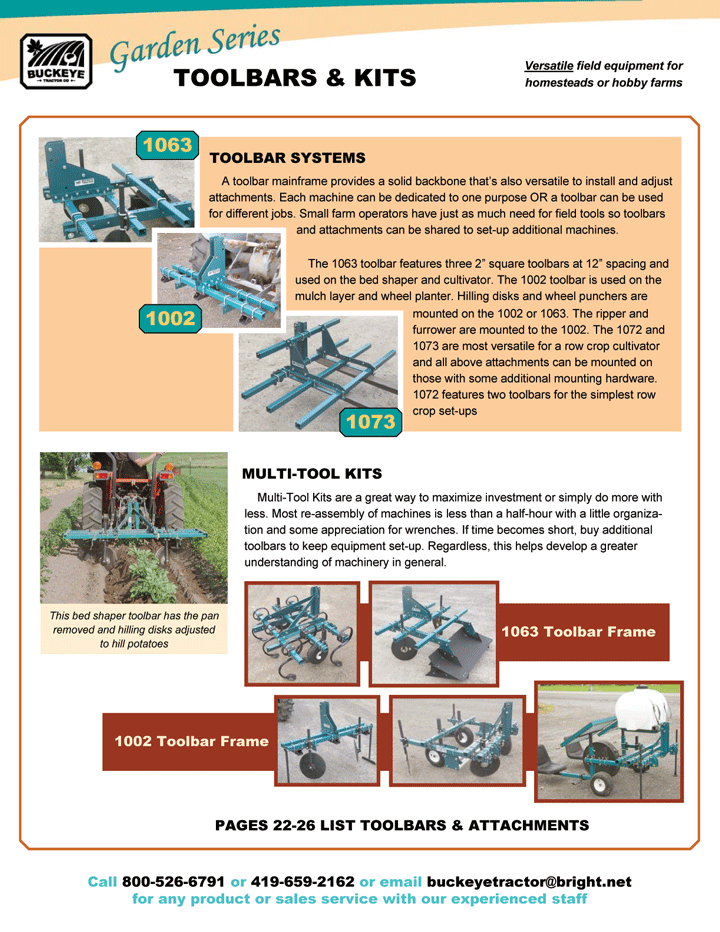 BUCKEYE TRACTOR CO

Garden Series
TOOLBARS & KITS

Versatile field equipment for homesteads or hobby farms

1063

TOOLBAR SYSTEMS

A toolbar mainframe provides a solid backbone that's also versatile to install and adjust attachments. Each machine can be dedicated to one purpose OR a toolbar can be used for different jobs. Small farm operators have just as much need for field tools so toolbars and attachments can be shared to set-up additional machines.

The 1063 toolbar features three 2" square toolbars at 12" spacing and used on the bed shaper and cultivator. The 1002 toolbar is used on the mulch layer and wheel planter. Hilling disks and wheel punchers are mounted on the 1002 or 1063. The ripper and furrower are mounted to the 1002. The 1072 and 1073 are most versatile for a row crop cultivator and all above attachments can be mounted on those with some additional mounting hardware. 1072 features two toolbars for the simplest row crop set-ups

1002

1073

MULTI-TOOL KITS

Multi-Tool Kits are a great way to maximize investment or simply do more with less. Most re-assembly of machines is less than a half-hour with a little organization and some appreciation for wrenches. If time becomes short, buy additional toolbars to keep equipment set-up. Regardless, this helps develop a greater understanding of machinery in general.

This bed shaper toolbar has the pan removed and hilling disks adjusted to hill potatoes

1063 Toolbar Frame

1002 Toolbar Frame

PAGES 22-26 LIST TOOLBARS & ATTACHMENTS

Call 800-526-6791 or 419-659-2162 or email buckeyetractor@bright.net
for any product or sales service with our experienced staff